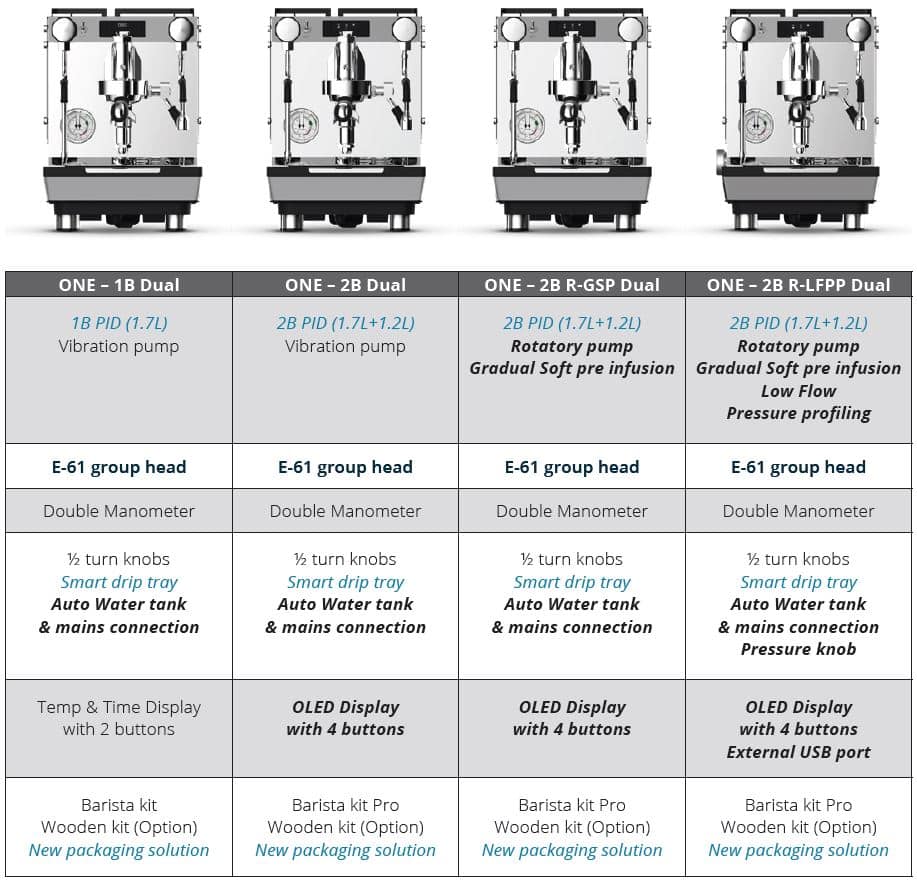 | ONE – 1B Dual | ONE – 2B Dual | ONE – 2B R-GSP Dual | ONE – 2B R-LFPP Dual |
|---|---|---|---|
| 1B PID (1.7L) Vibration pump | 2B PID (1.7L+1.2L) Vibration pump | 2B PID (1.7L+1.2L) Rotatory pump Gradual Soft pre infusion | 2B PID (1.7L+1.2L) Rotatory pump Gradual Soft pre infusion Low Flow Pressure profiling |
| E-61 group head | E-61 group head | E-61 group head | E-61 group head |
| Double Manometer | Double Manometer | Double Manometer | Double Manometer |
| ½ turn knobs Smart drip tray Auto Water tank & mains connection | ½ turn knobs Smart drip tray Auto Water tank & mains connection | ½ turn knobs Smart drip tray Auto Water tank & mains connection | ½ turn knobs Smart drip tray Auto Water tank & mains connection Pressure knob |
| Temp & Time Display with 2 buttons | OLED Display with 4 buttons | OLED Display with 4 buttons | OLED Display with 4 buttons External USB port |
| Barista kit Wooden kit (Option) New packaging solution | Barista kit Pro Wooden kit (Option) New packaging solution | Barista kit Pro Wooden kit (Option) New packaging solution | Barista kit Pro Wooden kit (Option) New packaging solution |